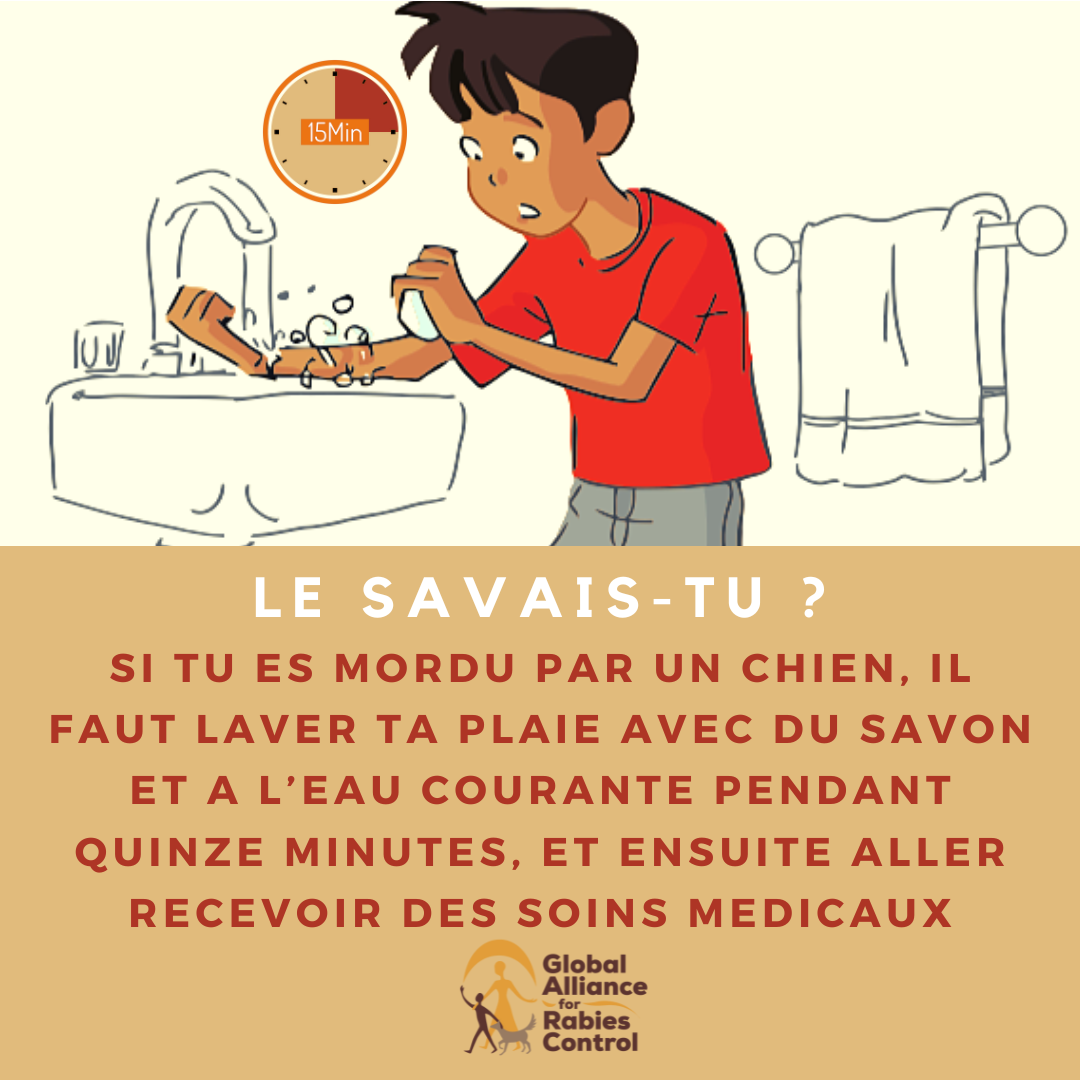 15Min

LE SAVAIS-TU ?

SI TU ES MORDU PAR UN CHIEN, IL FAUT LAVER TA PLAIE AVEC DU SAVON ET A L'EAU COURANTE PENDANT QUINZE MINUTES, ET ENSUITE ALLER RECEVOIR DES SOINS MEDICAUX

Global Alliance for Rabies Control